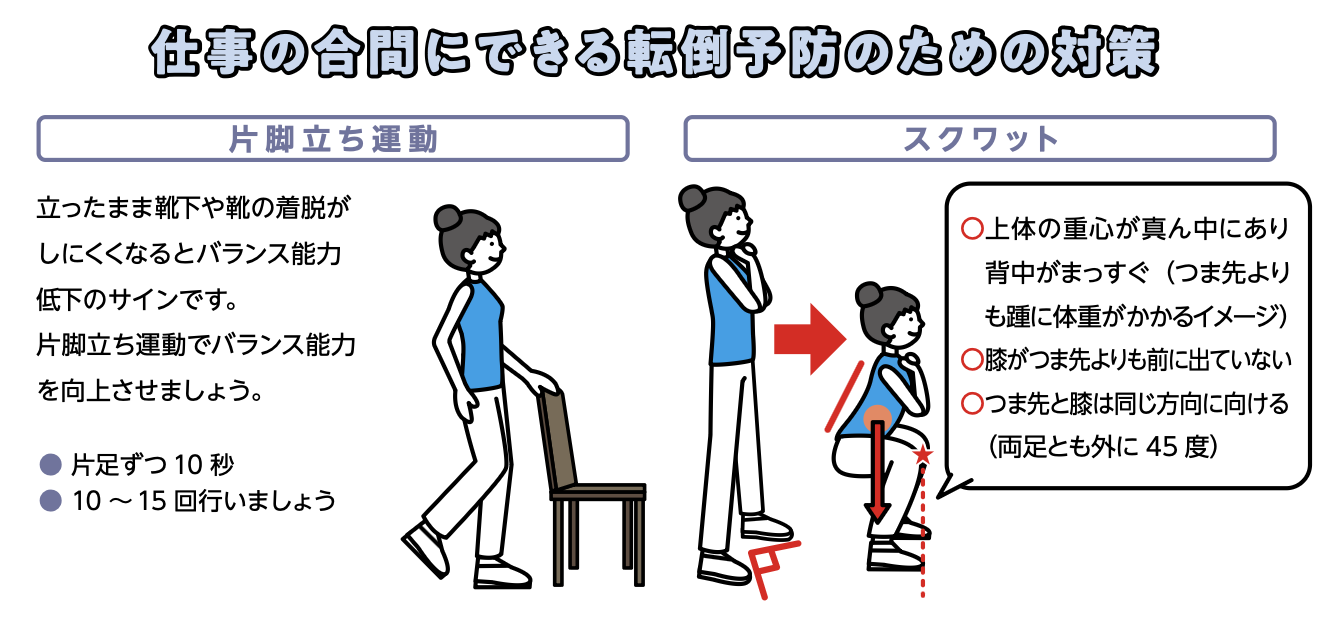 仕事の合間にできる転倒予防のための対策

片脚立ち運動

立ったまま靴下や靴の着脱がしにくくなるとバランス能力低下のサインです。
片脚立ち運動でバランス能力を向上させましょう。

● 片足ずつ 10 秒
● 10 ～ 15 回行いましょう

スクワット

○上体の重心が真ん中にあり背中がまっすぐ（つま先よりも踵に体重がかかるイメージ）
○膝がつま先よりも前に出ていない
○つま先と膝は同じ方向に向ける（両足とも外に 45 度）